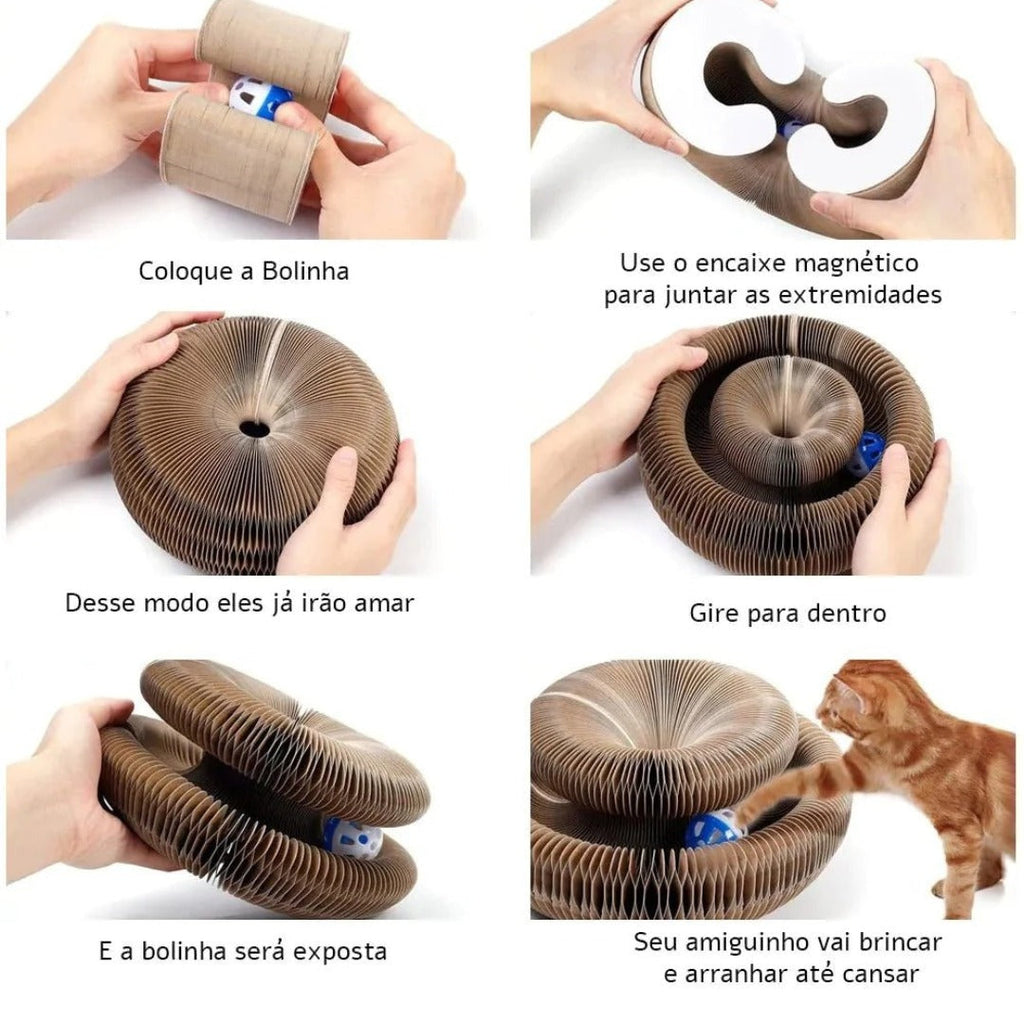 Coloque a Bolinha

Use o encaixe magnético para juntar as extremidades

Desse modo eles já irão amar

Gire para dentro

E a bolinha será exposta

Seu amiguinho vai brincar e arranhar até cansar