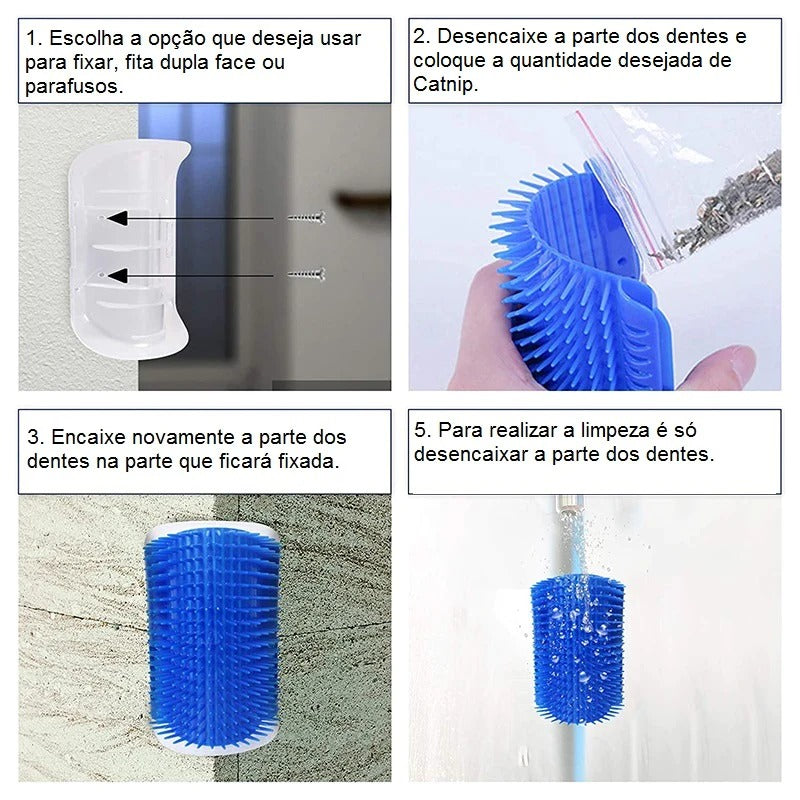 1. Escolha a opção que deseja usar para fixar, fita dupla face ou parafusos.

2. Desencaixe a parte dos dentes e coloque a quantidade desejada de Catnip.

3. Encaixe novamente a parte dos dentes na parte que ficará fixada.

5. Para realizar a limpeza é só desencaixar a parte dos dentes.