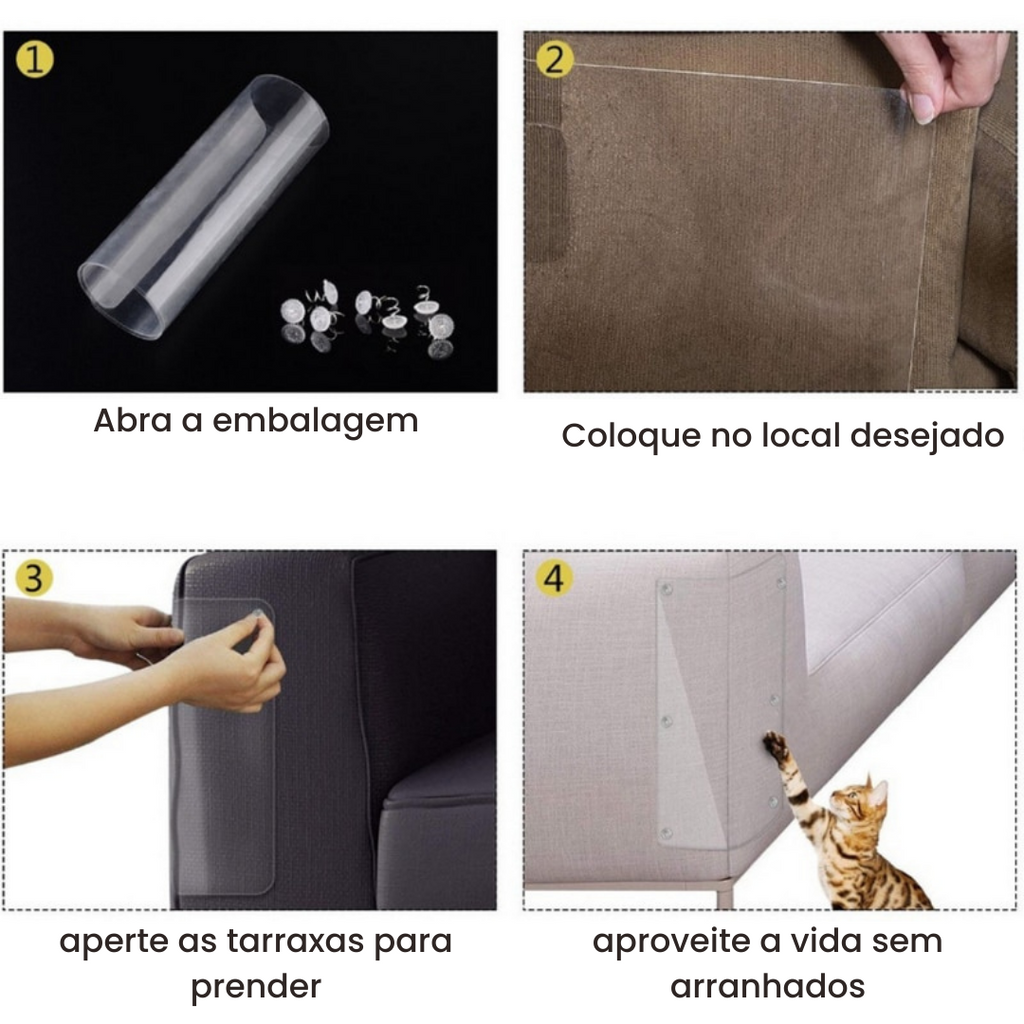 1

Abra a embalagem

2

Coloque no local desejado

3

aperte as tarraxas para prender

4

aproveite a vida sem arranhados